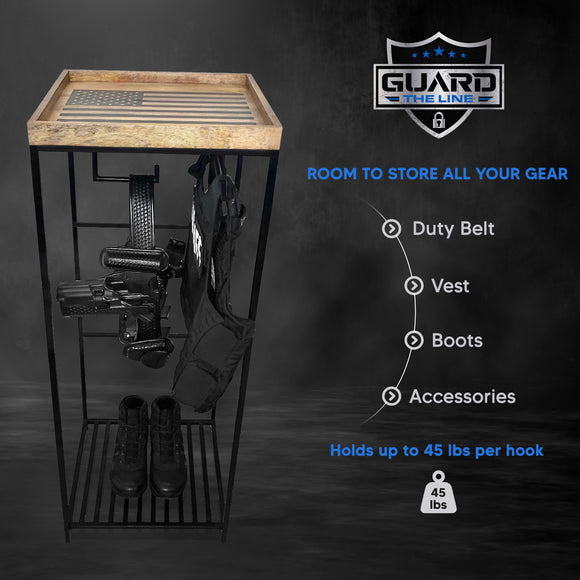 GUARD
THE LINE

ROOM TO STORE ALL YOUR GEAR

Duty Belt

Vest

Boots

Accessories

Holds up to 45 lbs per hook

45 lbs