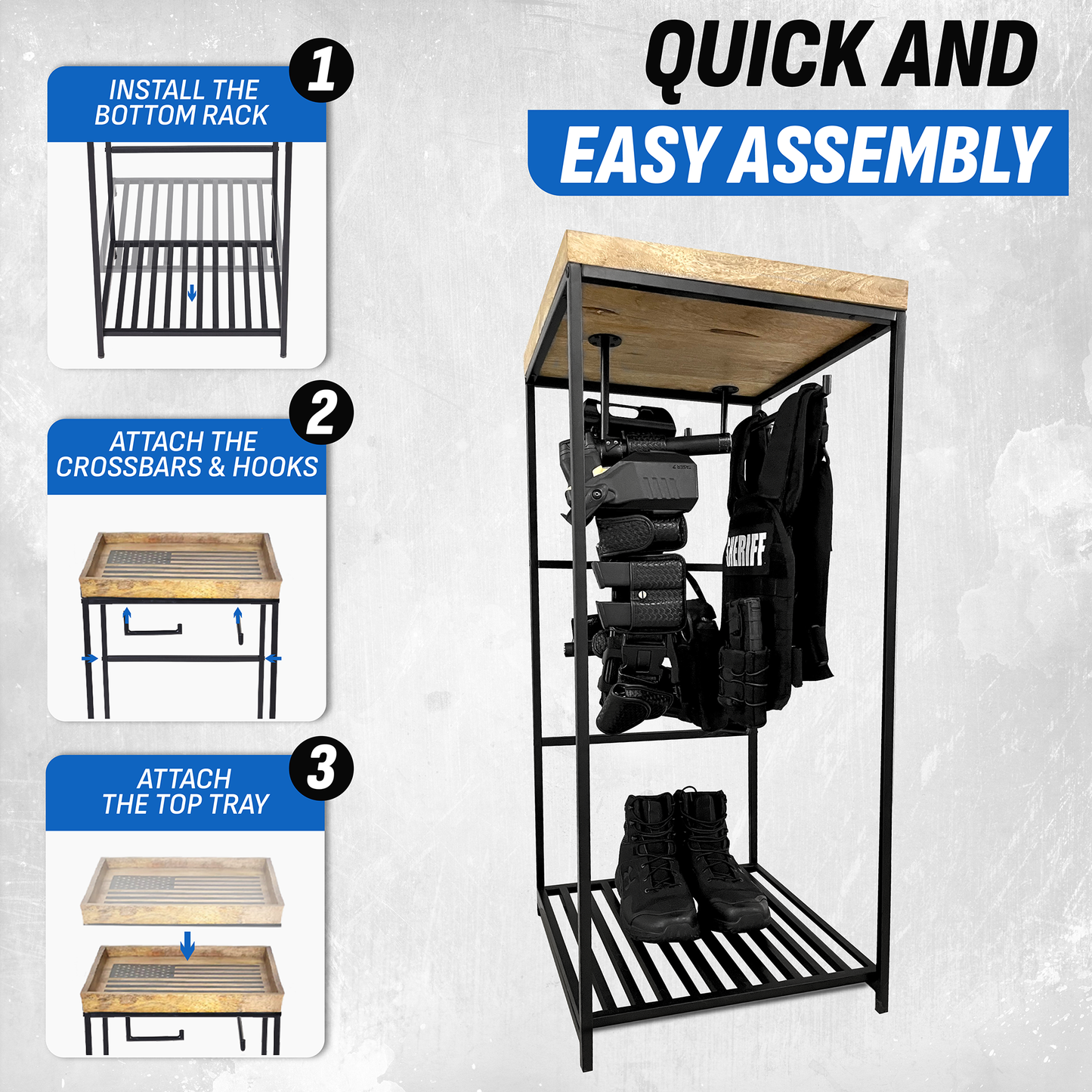 1
INSTALL THE BOTTOM RACK

2
ATTACH THE CROSSBARS & HOOKS

3
ATTACH THE TOP TRAY

QUICK AND
EASY ASSEMBLY

TASER 7

SHERIFF